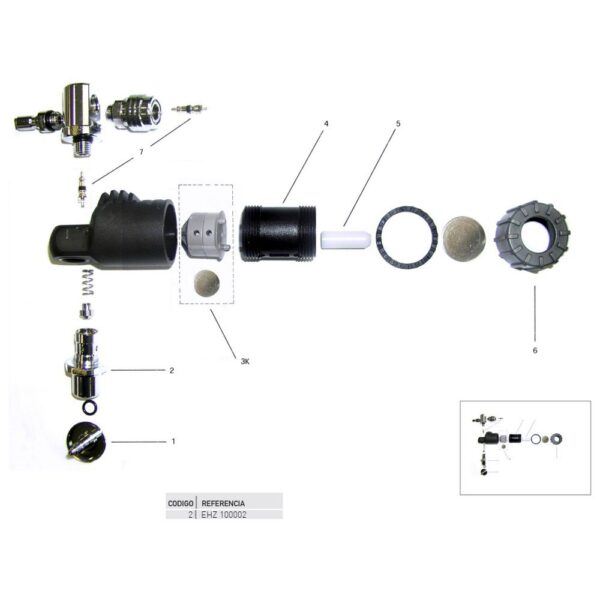 7

4

5

3K

6

2

1

| CODIGO | REFERENCIA |
|---|---|
| 2 | EHZ 100002 |