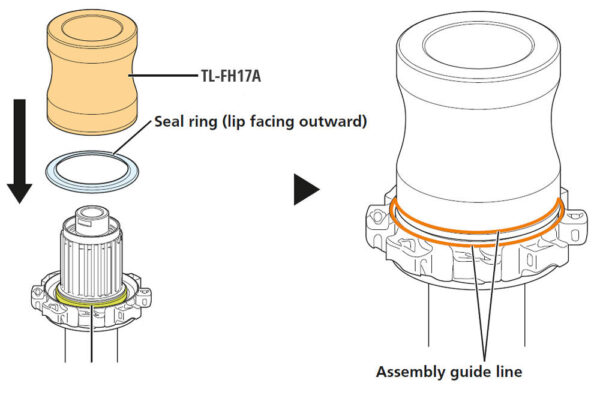 TL-FH17A

Seal ring (lip facing outward)

Assembly guide line