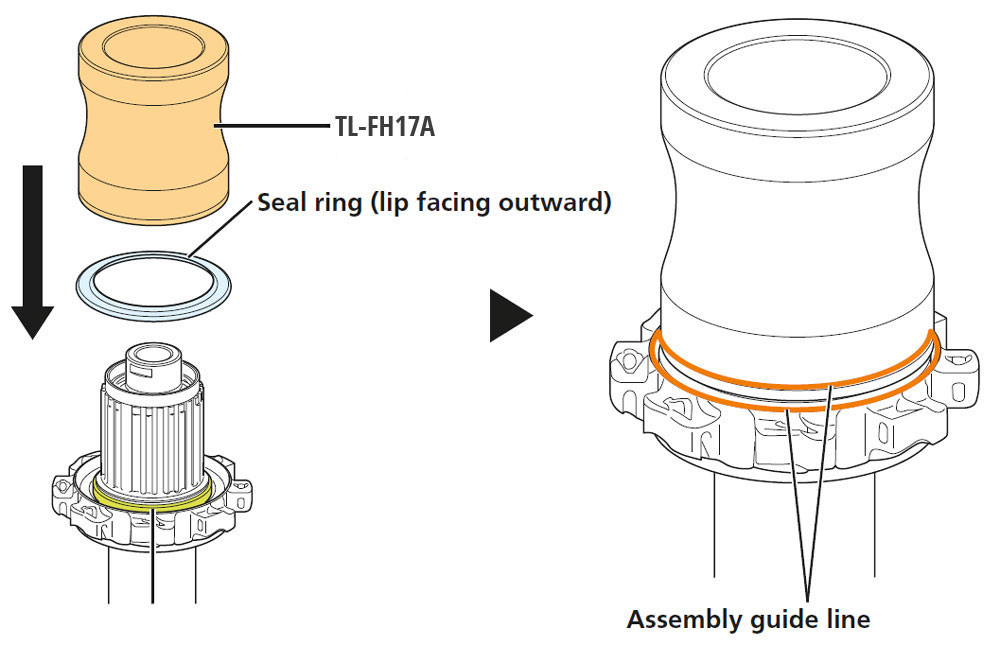 TL-FH17A

Seal ring (lip facing outward)

Assembly guide line