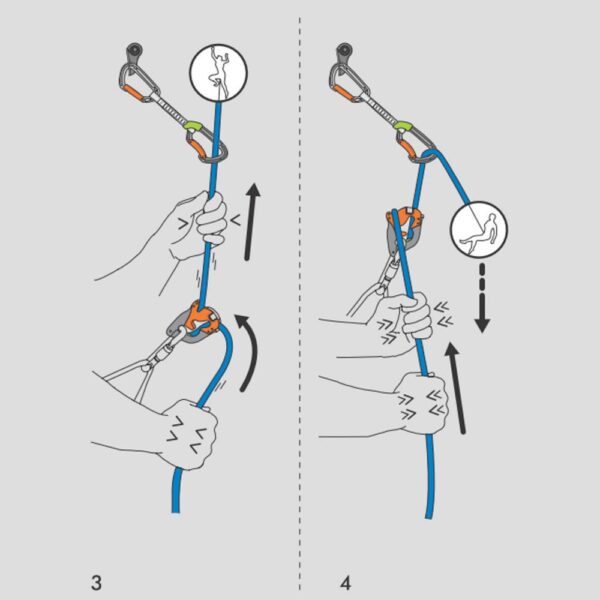 3

4