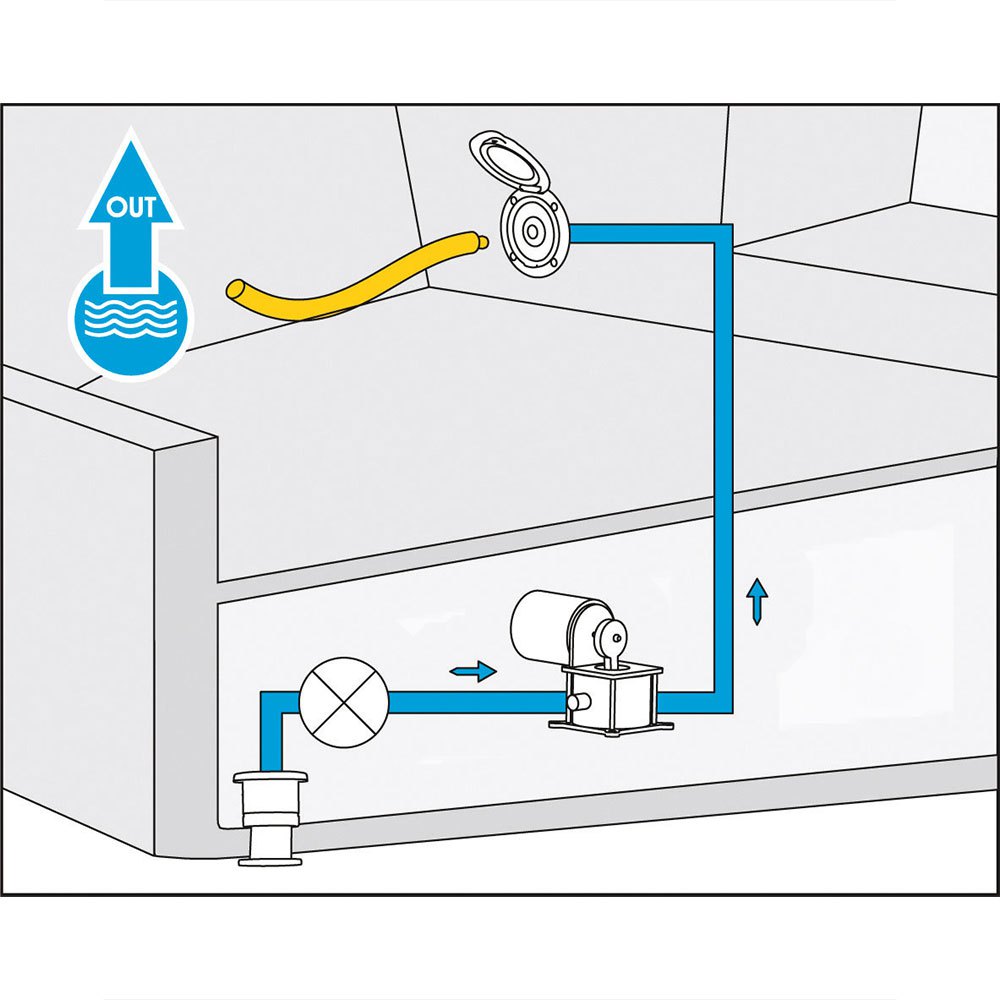 OUT