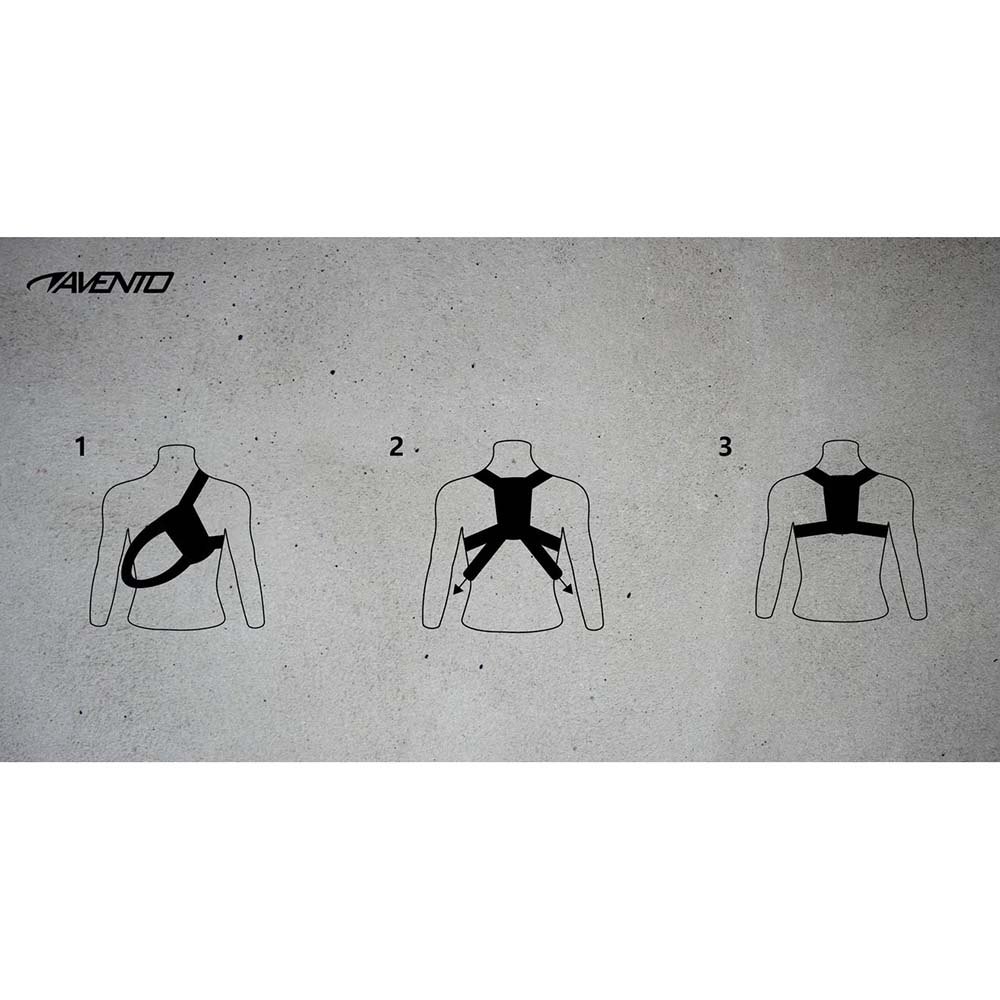 AVENTO

1

2

3