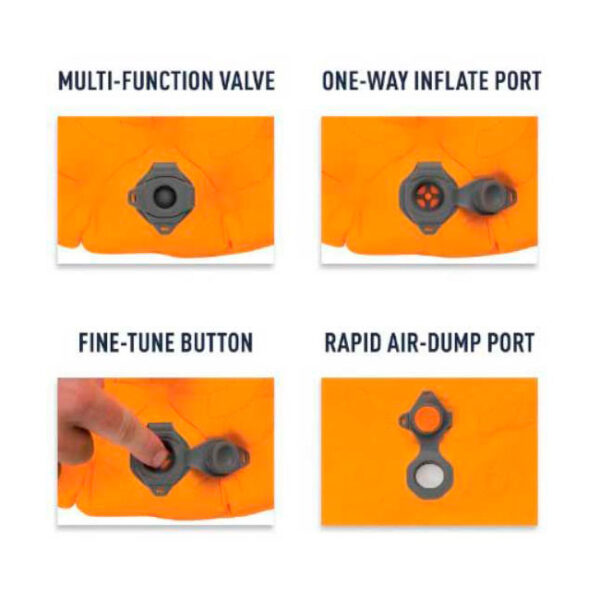 MULTI-FUNCTION VALVE

ONE-WAY INFLATE PORT

FINE-TUNE BUTTON

RAPID AIR-DUMP PORT