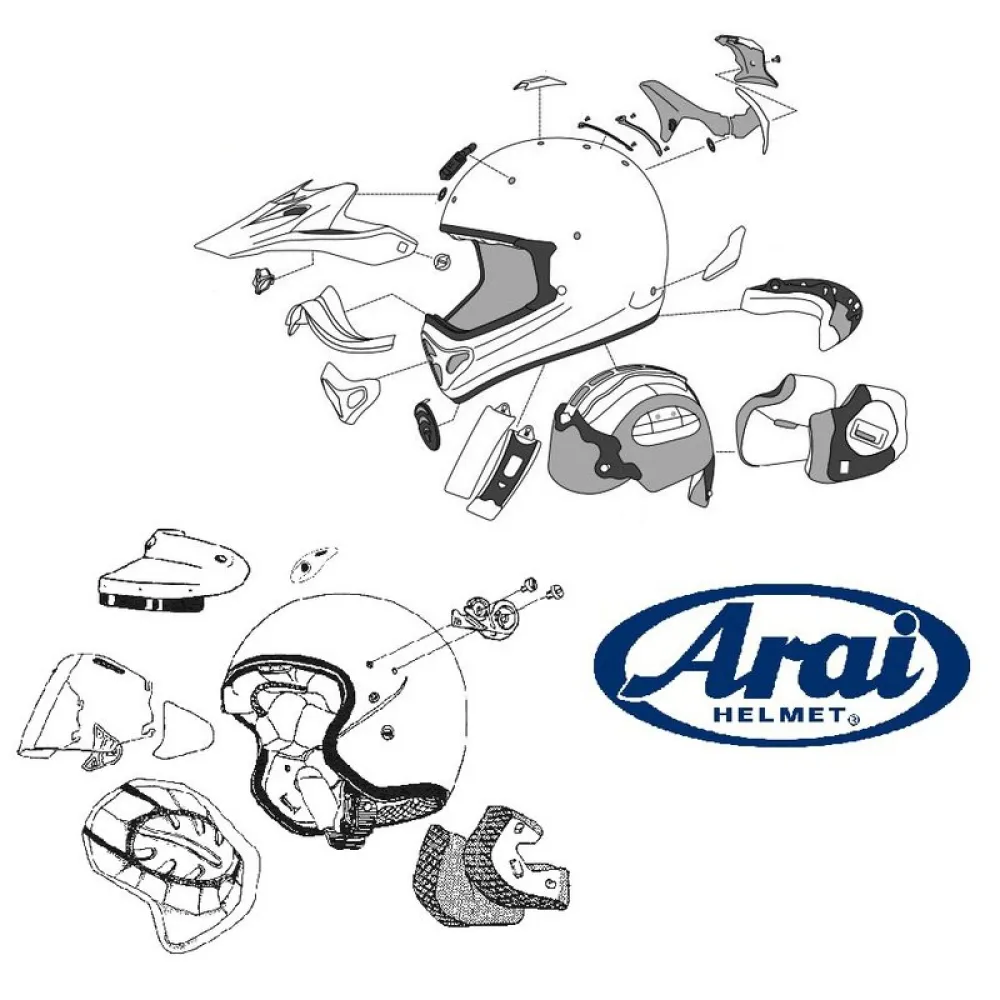 Arai
HELMET®