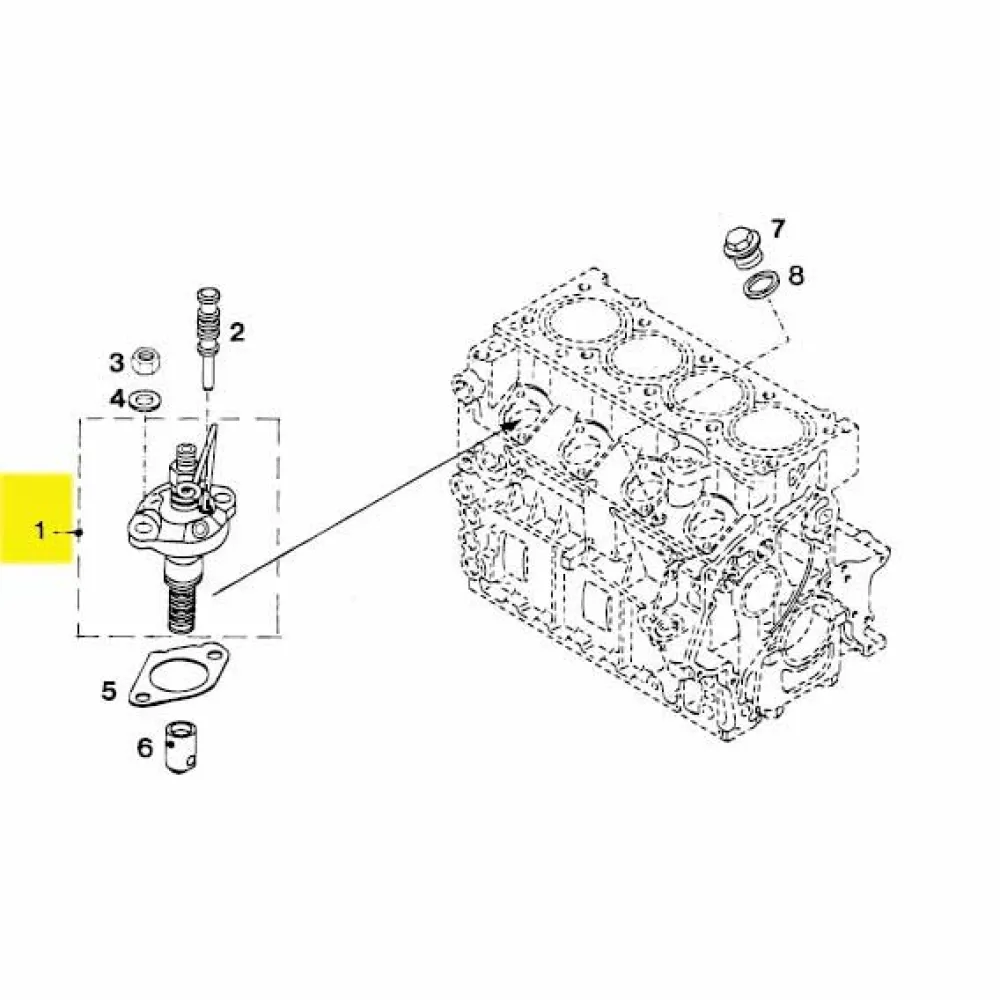 7
8
2
3
4
1
5
6